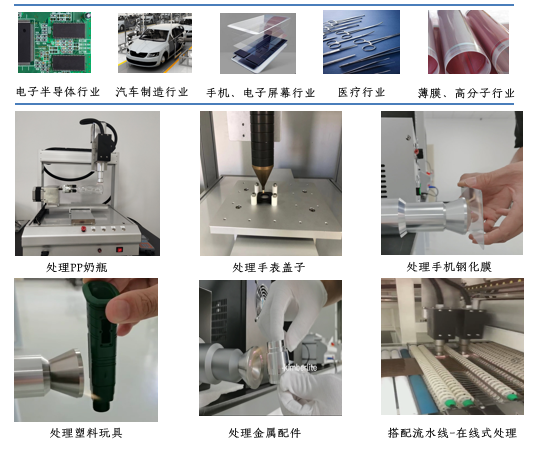 电子半导体行业

汽车制造行业

手机、电子屏幕行业

医疗行业

薄膜、高分子行业

处理PP奶瓶

处理手表盖子

处理手机钢化膜

处理塑料玩具

处理金属配件

搭配流水线-在线式处理